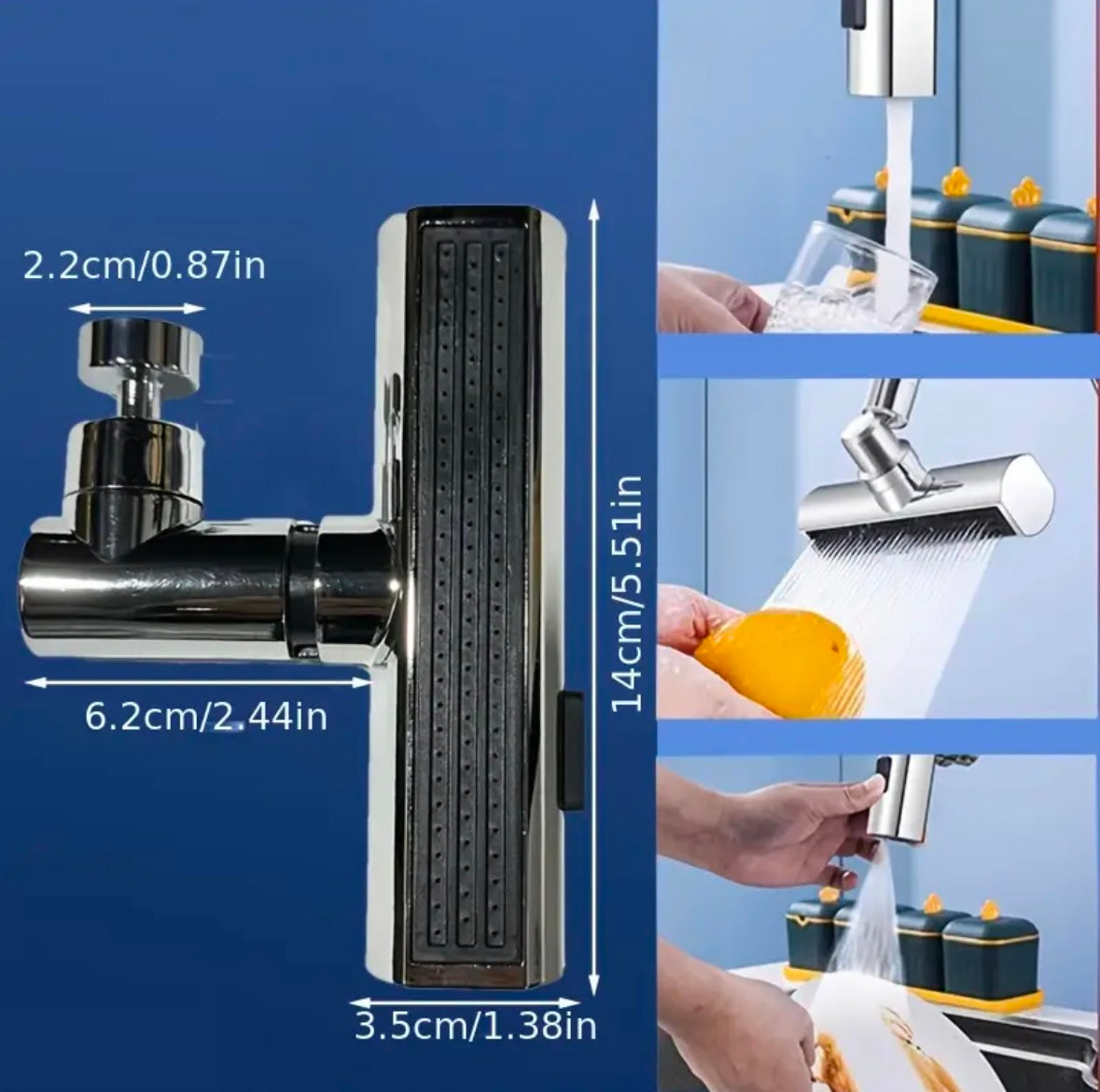 2.2cm/0.87in

6.2cm/2.44in

14cm/5.51in

3.5cm/1.38in