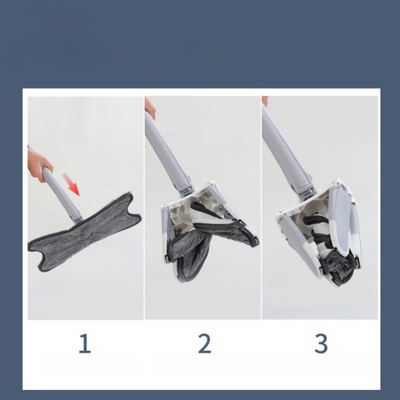 1

2

3