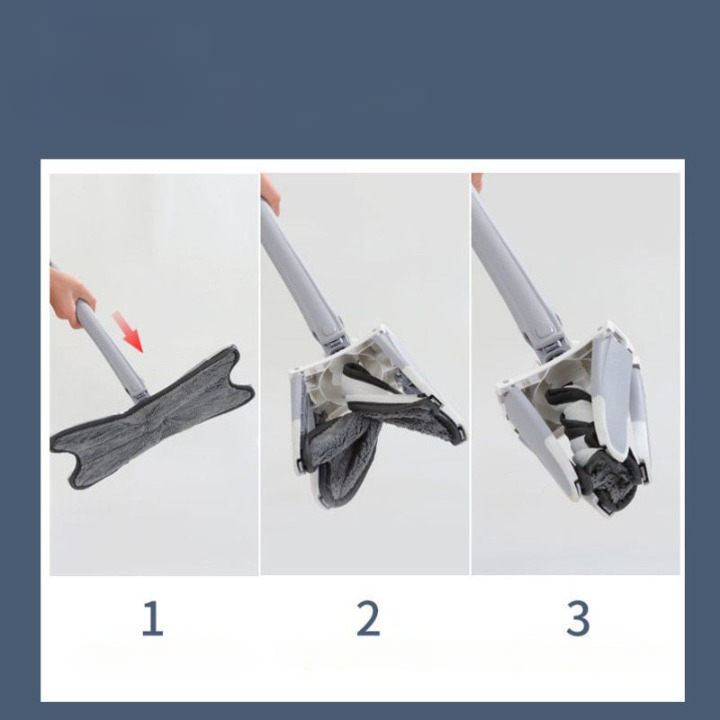 1

2

3